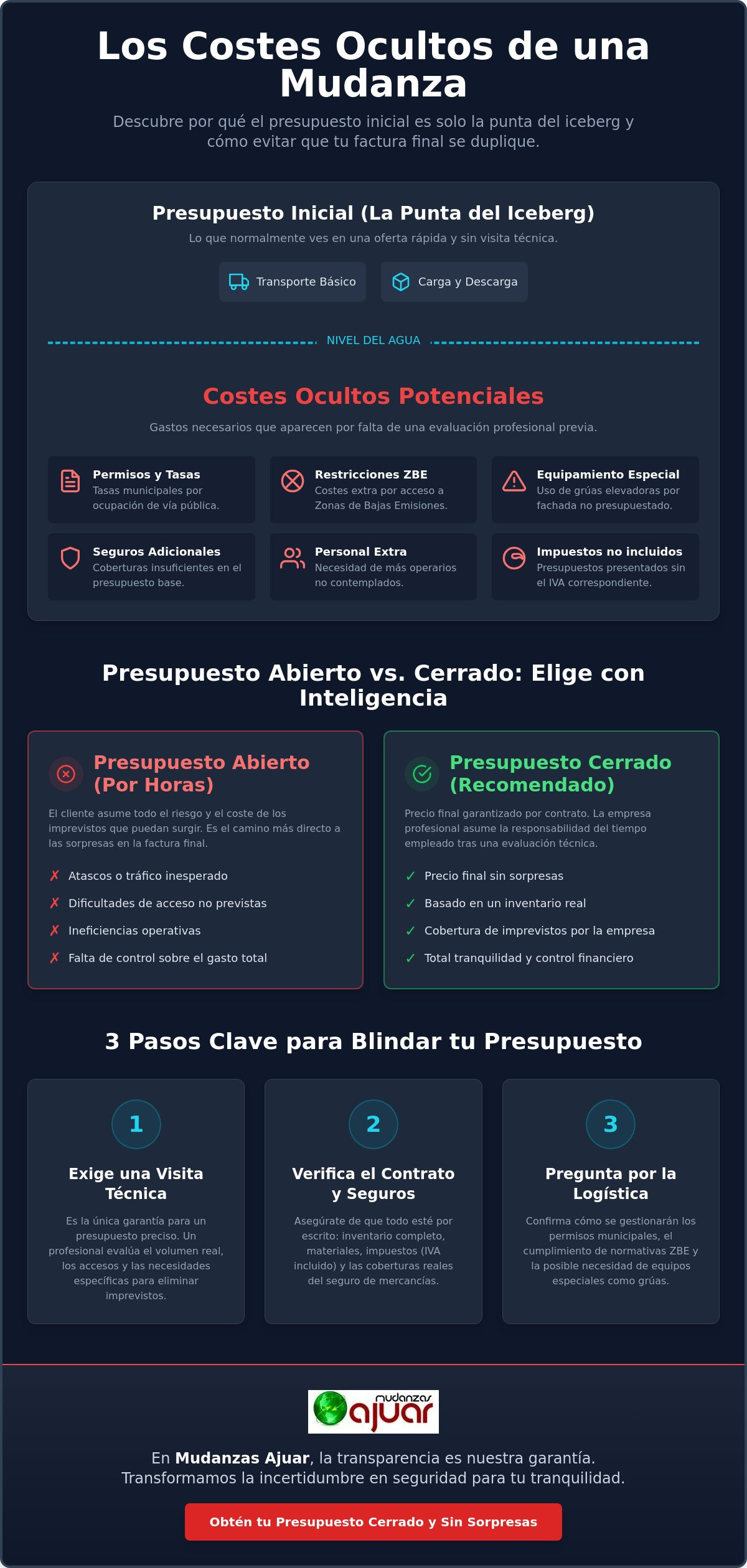 Los Costes Ocultos de una Mudanza

Descubre por qué el presupuesto inicial es solo la punta del iceberg y cómo evitar que tu factura final se duplique.

Presupuesto Inicial (La Punta del Iceberg)

Lo que normalmente ves en una oferta rápida y sin visita técnica.

Transporte Básico

Carga y Descarga

NIVEL DEL AGUA

Costes Ocultos Potenciales

Gastos necesarios que aparecen por falta de una evaluación profesional previa.

Permisos y Tasas
Tasas municipales por ocupación de vía pública.

Restricciones ZBE
Costes extra por acceso a Zonas de Bajas Emisiones.

Equipamiento Especial
Uso de grúas elevadoras por fachada no presupuestado.

Seguros Adicionales
Coberturas insuficientes en el presupuesto base.

Personal Extra
Necesidad de más operarios no contemplados.

Impuestos no incluidos
Presupuestos presentados sin el IVA correspondiente.

Presupuesto Abierto vs. Cerrado: Elige con Inteligencia

Presupuesto Abierto (Por Horas)

El cliente asume todo el riesgo y el coste de los imprevistos que puedan surgir. Es el camino más directo a las sorpresas en la factura final.

✗ Atascos o tráfico inesperado
✗ Dificultades de acceso no previstas
✗ Ineficiencias operativas
✗ Falta de control sobre el gasto total

Presupuesto Cerrado (Recomendado)

Precio final garantizado por contrato. La empresa profesional asume la responsabilidad del tiempo empleado tras una evaluación técnica.

✓ Precio final sin sorpresas
✓ Basado en un inventario real
✓ Cobertura de imprevistos por la empresa
✓ Total tranquilidad y control financiero

3 Pasos Clave para Blindar tu Presupuesto

1
Exige una Visita Técnica
Es la única garantía para un presupuesto preciso. Un profesional evalúa el volumen real, los accesos y las necesidades específicas para eliminar imprevistos.

2
Verifica el Contrato y Seguros
Asegúrate de que todo esté por escrito: inventario completo, materiales, impuestos (IVA incluido) y las coberturas reales del seguro de mercancías.

3
Pregunta por la Logística
Confirma cómo se gestionarán los permisos municipales, el cumplimiento de normativas ZBE y la posible necesidad de equipos especiales como grúas.

mudanzas ajuar

En Mudanzas Ajuar, la transparencia es nuestra garantía. Transformamos la incertidumbre en seguridad para tu tranquilidad.

Obtén tu Presupuesto Cerrado y Sin Sorpresas